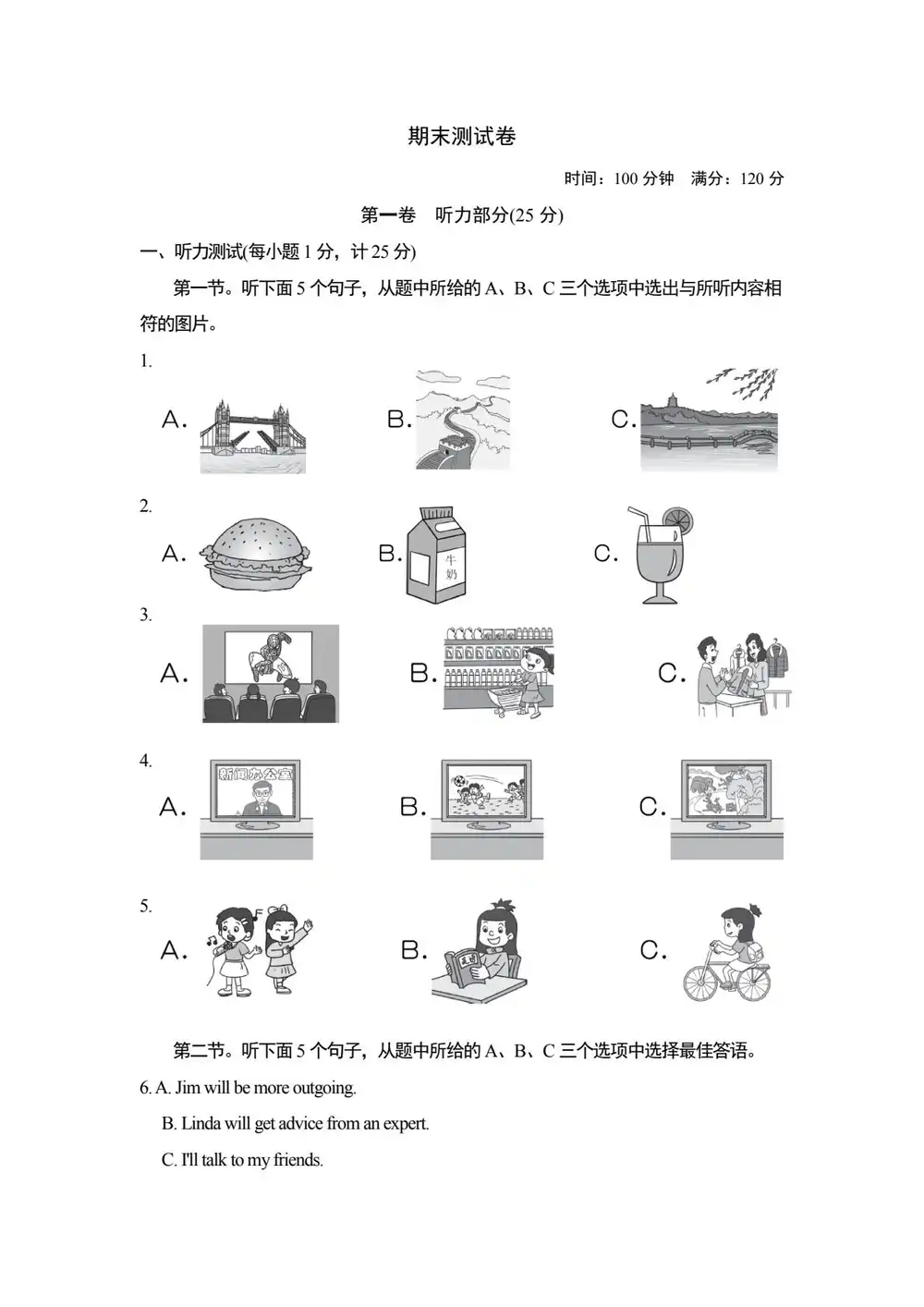 期末测试卷

时间：100 分钟　满分：120 分

第一卷　听力部分(25 分)

一、听力测试(每小题 1 分，计 25 分)

第一节。听下面 5 个句子，从题中所给的 A、B、C 三个选项中选出与所听内容相符的图片。

1.

A.　B.　C.

2.

A.　B.　牛奶　C.

3.

A.　B.　C.

4.

A.　新闻办公室　B.　C.

5.

A.　B.　C.

第二节。听下面 5 个句子，从题中所给的 A、B、C 三个选项中选择最佳答语。

6. A. Jim will be more outgoing.

B. Linda will get advice from an expert.

C. I'll talk to my friends.