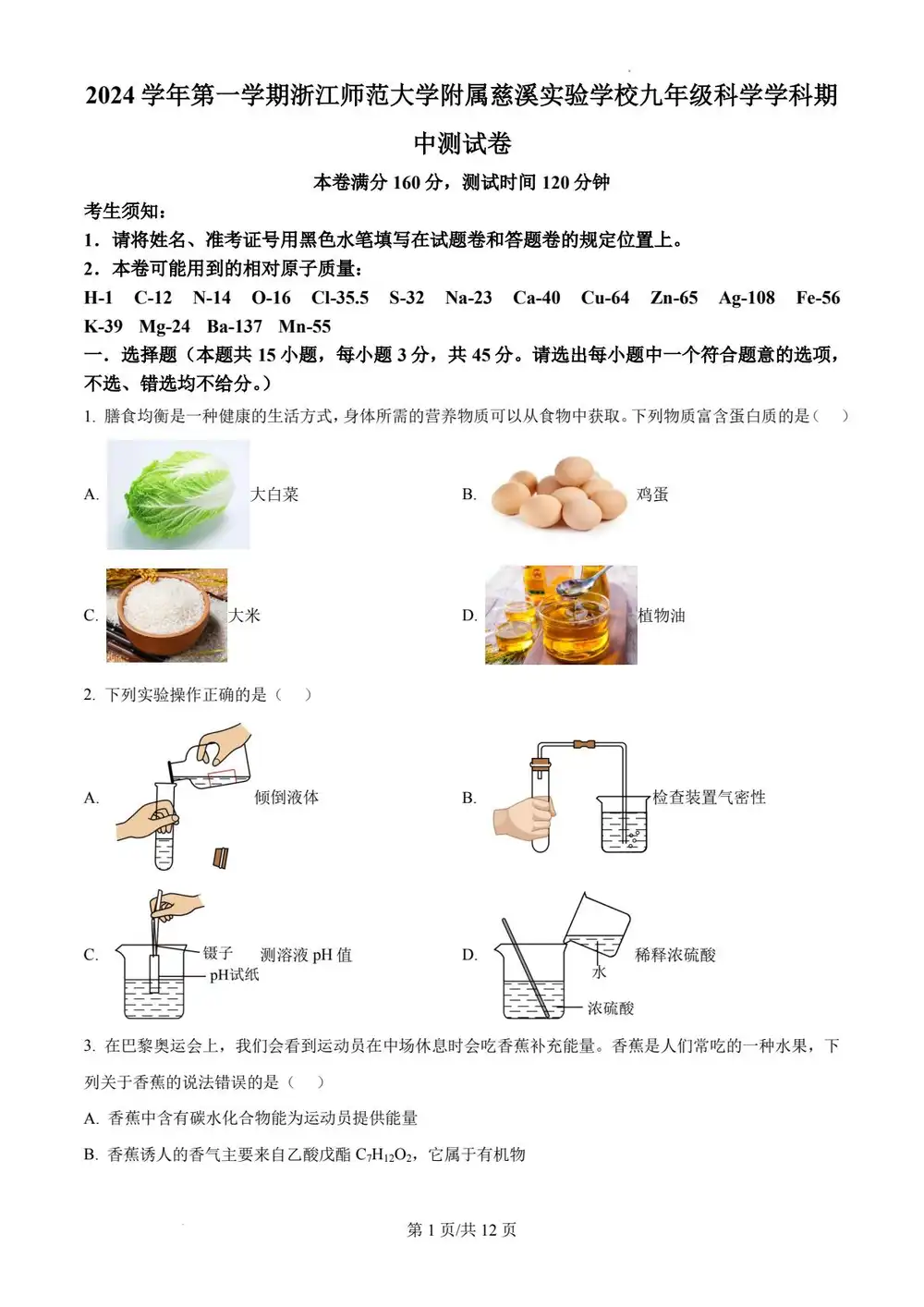 2024 学年第一学期浙江师范大学附属慈溪实验学校九年级科学学科期中测试卷

本卷满分 160 分，测试时间 120 分钟

考生须知：

1．请将姓名、准考证号用黑色水笔填写在试题卷和答题卷的规定位置上。

2．本卷可能用到的相对原子质量：

H-1 C-12 N-14 O-16 Cl-35.5 S-32 Na-23 Ca-40 Cu-64 Zn-65 Ag-108 Fe-56 K-39 Mg-24 Ba-137 Mn-55

一．选择题（本题共 15 小题，每小题 3 分，共 45 分。请选出每小题中一个符合题意的选项，不选、错选均不给分。）

1. 膳食均衡是一种健康的生活方式，身体所需的营养物质可以从食物中获取。下列物质富含蛋白质的是（ ）

A. 大白菜

B. 鸡蛋

C. 大米

D. 植物油

2. 下列实验操作正确的是（ ）

A. 倾倒液体

B. 检查装置气密性

C. 镊子 pH试纸 测溶液 pH 值

D. 水 浓硫酸 稀释浓硫酸

3. 在巴黎奥运会上，我们会看到运动员在中场休息时会吃香蕉补充能量。香蕉是人们常吃的一种水果，下列关于香蕉的说法错误的是（ ）

A. 香蕉中含有碳水化合物能为运动员提供能量

B. 香蕉诱人的香气主要来自乙酸戊酯 $C_7H_{12}O_2$，它属于有机物

第 1 页/共 12 页